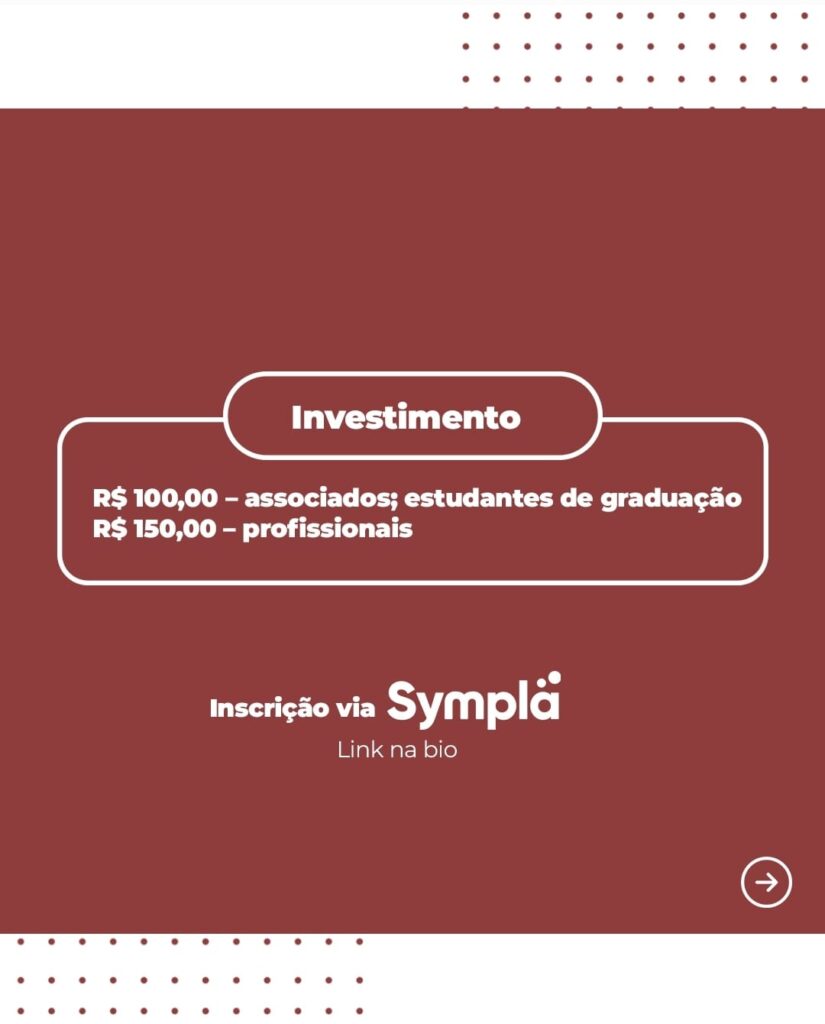 Investimento

R$ 100,00 – associados; estudantes de graduação
R$ 150,00 – profissionais

Inscrição via Sympla

Link na bio